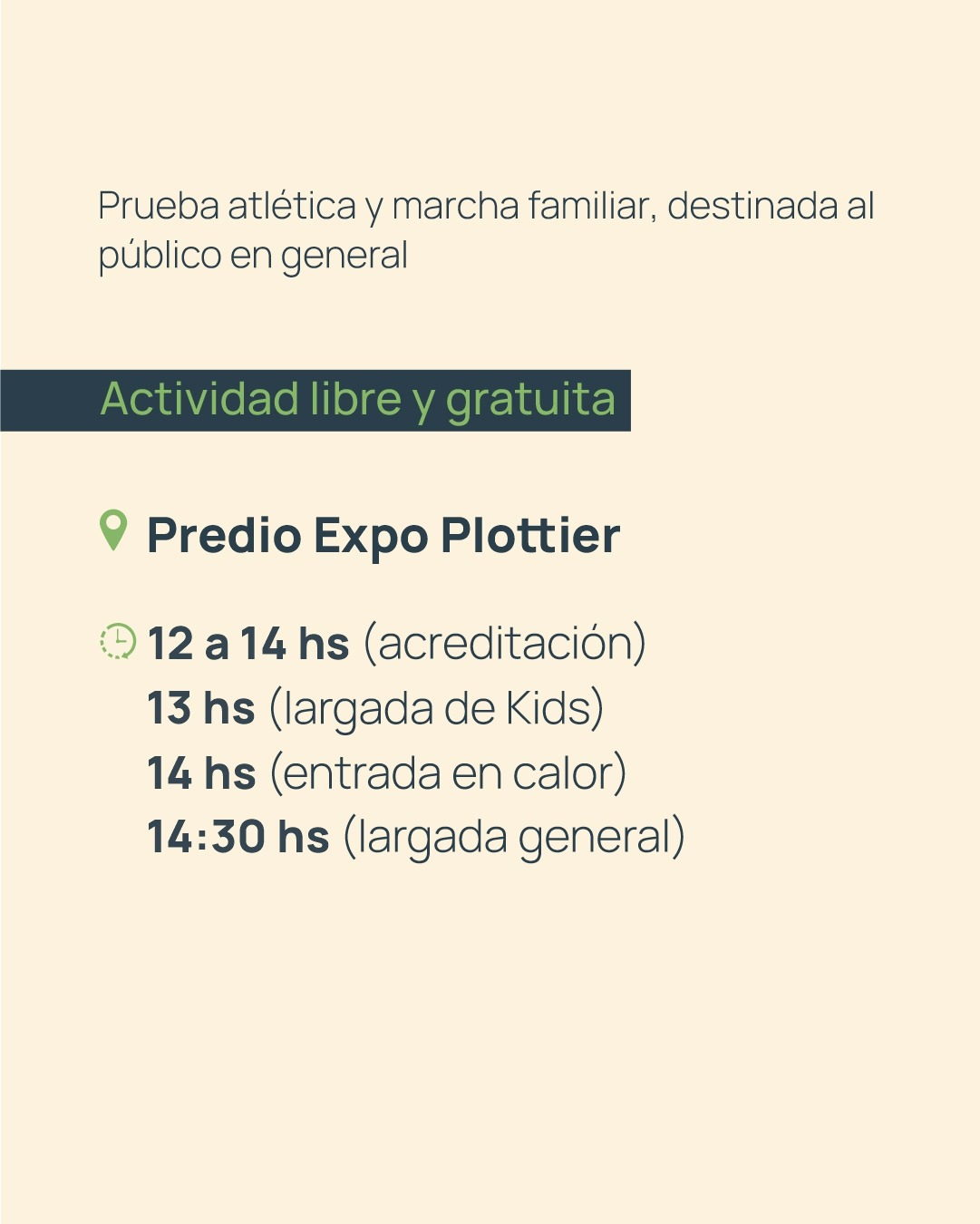 Prueba atlética y marcha familiar, destinada al público en general

Actividad libre y gratuita

Predio Expo Plottier

12 a 14 hs (acreditación)
13 hs (largada de Kids)
14 hs (entrada en calor)
14:30 hs (largada general)